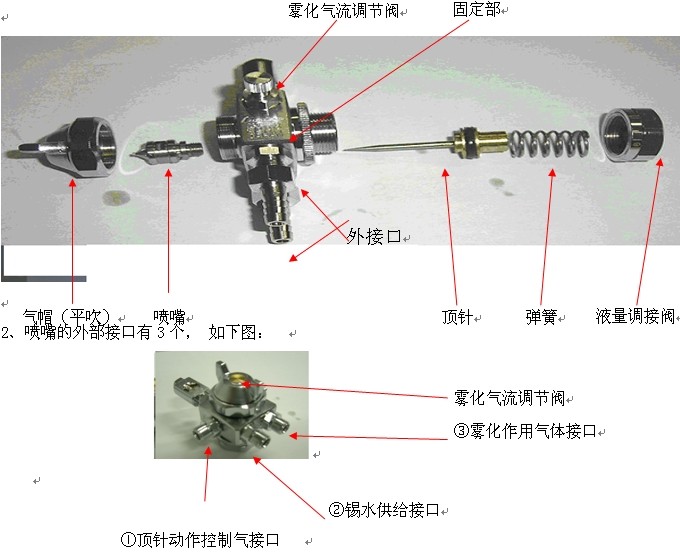 雾化气流调节阀

固定部

外接口

气帽（平吹）

喷嘴

顶针

弹簧

液量调接阀

2、喷嘴的外部接口有 3 个， 如下图：

雾化气流调节阀

③雾化作用气体接口

②锡水供给接口

①顶针动作控制气接口